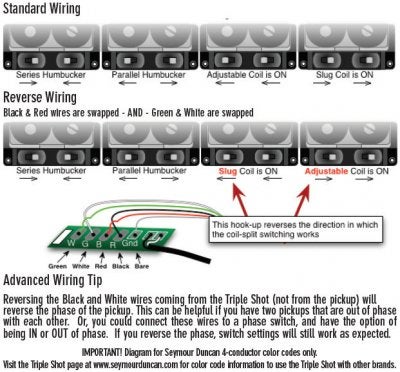 Standard Wiring

Series Humbucker

Parallel Humbucker

Adjustable Coil is ON

Slug Coil is ON

Reverse Wiring

Black & Red wires are swapped - AND - Green & White are swapped

Series Humbucker

Parallel Humbucker

Slug Coil is ON

Adjustable Coil is ON

This hook-up reverses the direction in which the coil-split switching works

W G B R Gnd

Green White Red Black Bare

Advanced Wiring Tip

Reversing the Black and White wires coming from the Triple Shot (not from the pickup) will reverse the phase of the pickup. This can be helpful if you have two pickups that are out of phase with each other. Or, you could connect these wires to a phase switch, and have the option of being IN or OUT of phase. If you reverse the phase, switch settings will still work as expected.

IMPORTANT! Diagram for Seymour Duncan 4-conductor color codes only.

Visit the Triple Shot page at www.seymourduncan.com for color code information to use the Triple Shot with other brands.